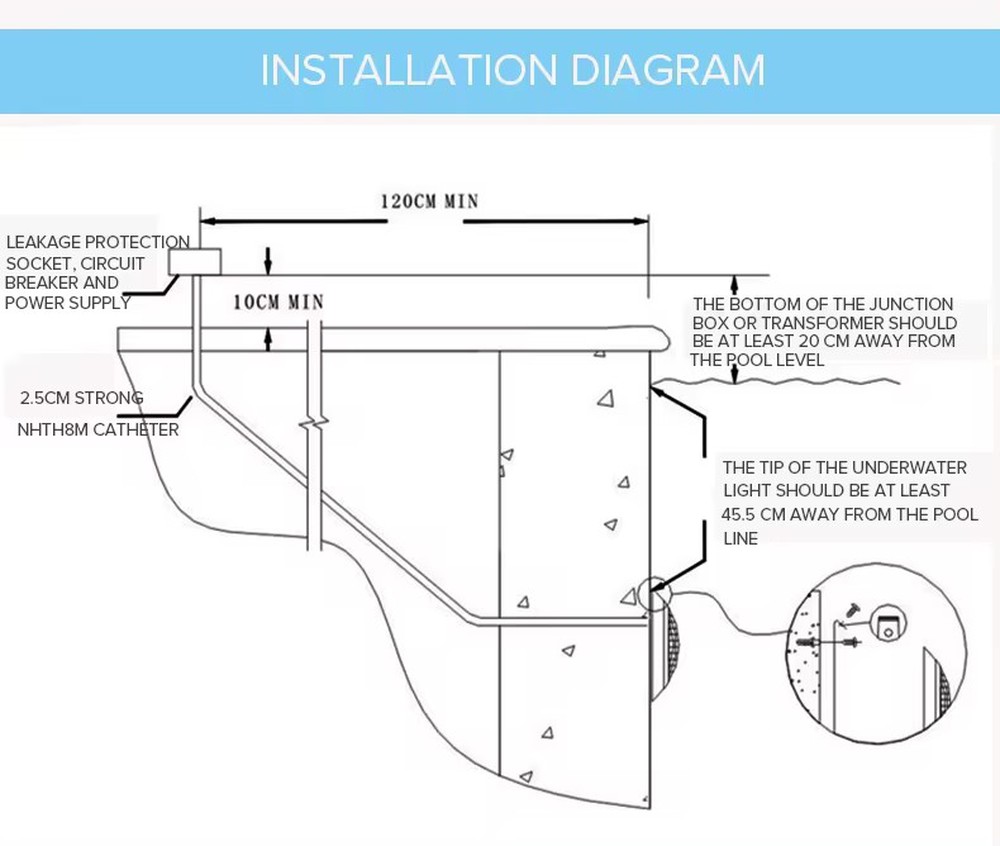 INSTALLATION DIAGRAM

120CM MIN

LEAKAGE PROTECTION SOCKET, CIRCUIT BREAKER AND POWER SUPPLY

10CM MIN

THE BOTTOM OF THE JUNCTION BOX OR TRANSFORMER SHOULD BE AT LEAST 20 CM AWAY FROM THE POOL LEVEL

2.5CM STRONG NHTH8M CATHETER

THE TIP OF THE UNDERWATER LIGHT SHOULD BE AT LEAST 45.5 CM AWAY FROM THE POOL LINE